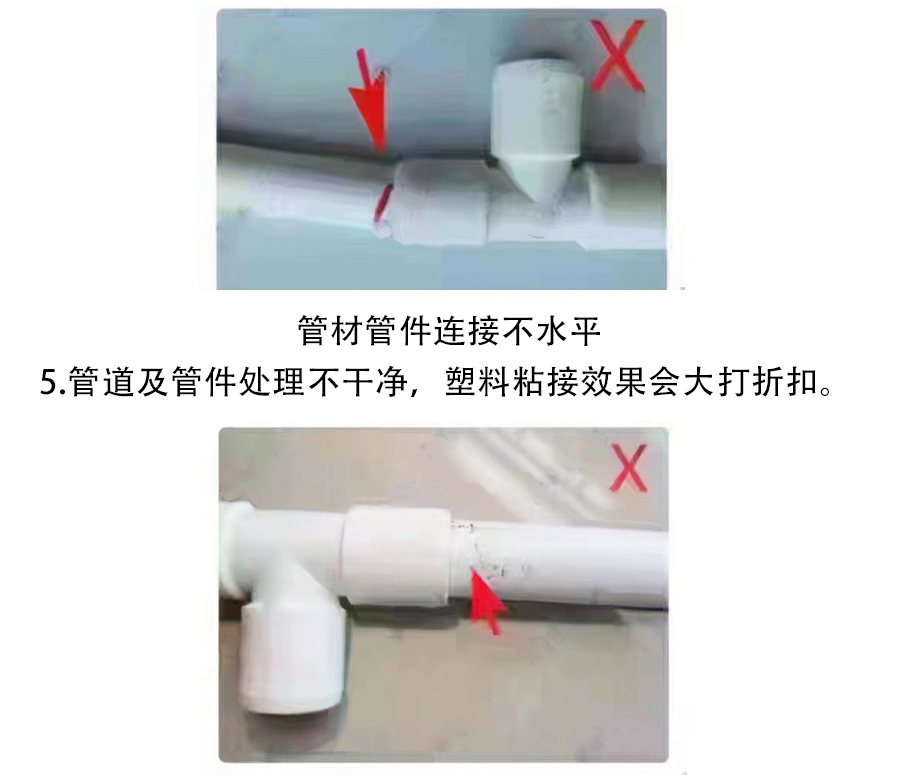 X

管材管件连接不水平

5.管道及管件处理不干净，塑料粘接效果会大打折扣。

X